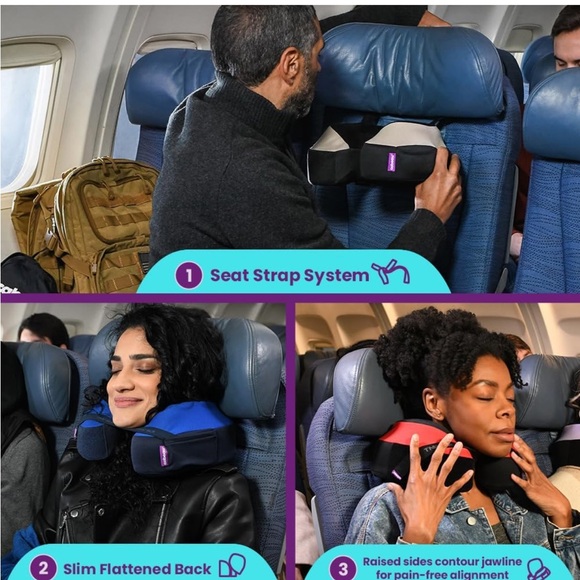 1 Seat Strap System

2 Slim Flattened Back

3 Raised sides contour jawline for pain-free alignment